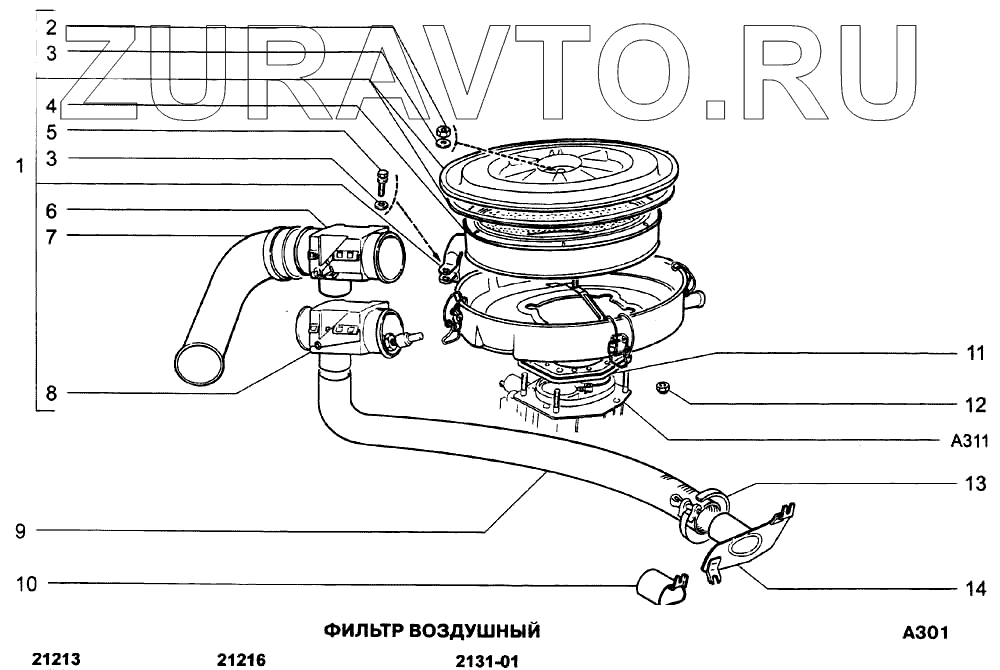 ZURAVTO.RU

2
3
4
5
3
1
6
7
8
9
10
11
12
A311
13
14

ФИЛЬТР ВОЗДУШНЫЙ

A301

21213 21216 2131-01